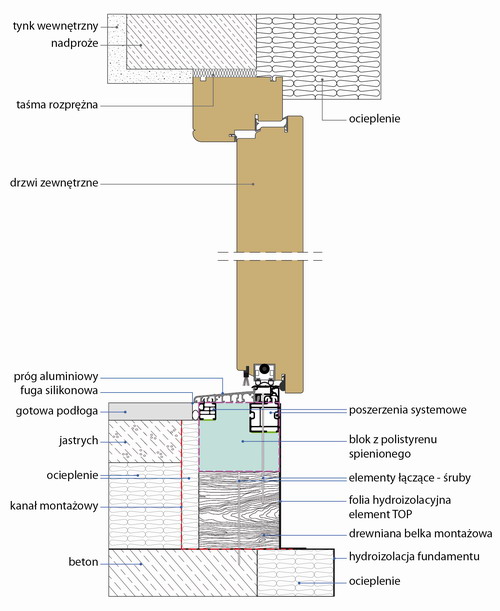 tynk wewnętrzny
nadproże
taśma rozprężna
ocieplenie
drzwi zewnętrzne
próg aluminiowy
fuga silikonowa
gotowa podłoga
jastrych
ocieplenie
kanał montażowy
beton
poszerzenia systemowe
blok z polistyrenu spienionego
elementy łączące - śruby
folia hydroizolacyjna element TOP
drewniana belka montażowa
hydroizolacja fundamentu
ocieplenie